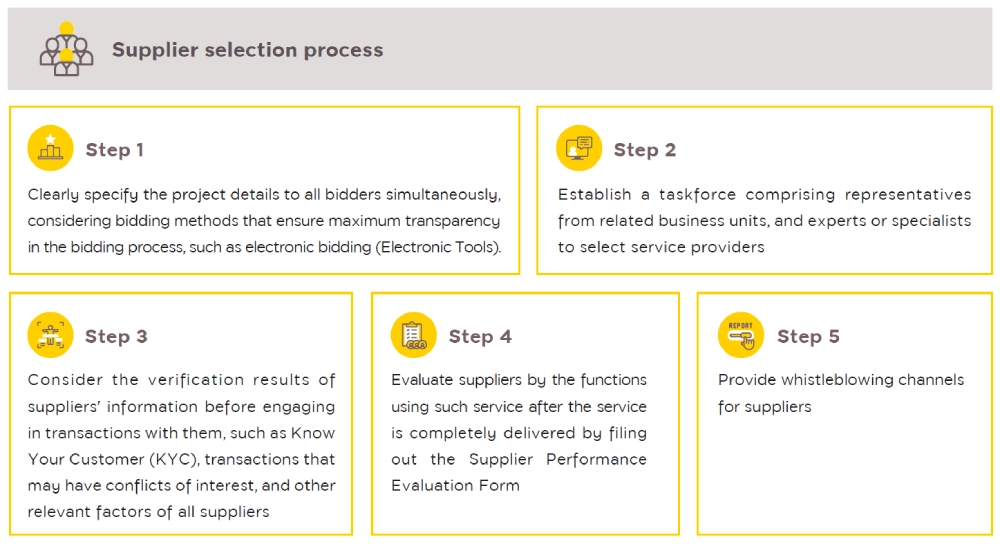 Supplier selection process

Step 1

Clearly specify the project details to all bidders simultaneously, considering bidding methods that ensure maximum transparency in the bidding process, such as electronic bidding (Electronic Tools).

Step 2

Establish a taskforce comprising representatives from related business units, and experts or specialists to select service providers

Step 3

Consider the verification results of suppliers' information before engaging in transactions with them, such as Know Your Customer (KYC), transactions that may have conflicts of interest, and other relevant factors of all suppliers

Step 4

Evaluate suppliers by the functions using such service after the service is completely delivered by filing out the Supplier Performance Evaluation Form

REPORT

Step 5

Provide whistleblowing channels for suppliers